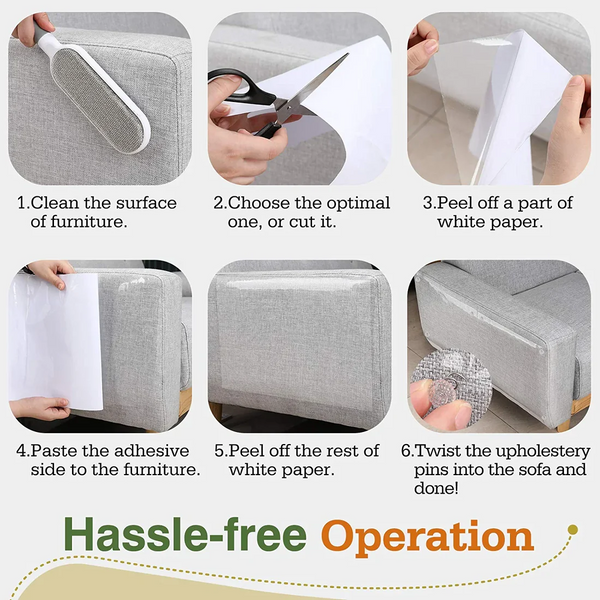 1.Clean the surface of furniture.

2.Choose the optimal one, or cut it.

3.Peel off a part of white paper.

4.Paste the adhesive side to the furniture.

5.Peel off the rest of white paper.

6.Twist the upholestery pins into the sofa and done!

Hassle-free Operation